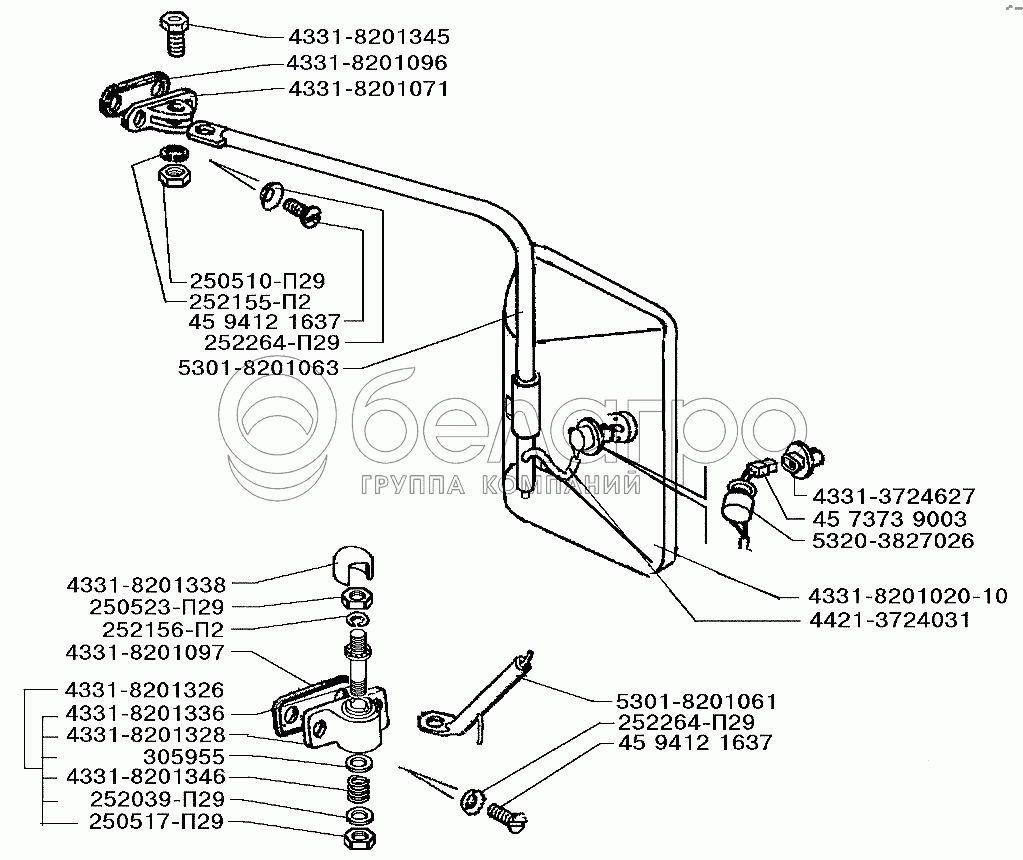 4331-8201345
4331-8201096
4331-8201071
250510-П29
252155-П2
45 9412 1637
252264-П29
5301-8201063
белагро
ГРУППА КОМПАНИЙ
4331-3724627
45 7373 9003
5320-3827026
4331-8201020-10
4421-3724031
4331-8201338
250523-П29
252156-П2
4331-8201097
4331-8201326
4331-8201336
4331-8201328
305955
4331-8201346
252039-П29
250517-П29
5301-8201061
252264-П29
45 9412 1637